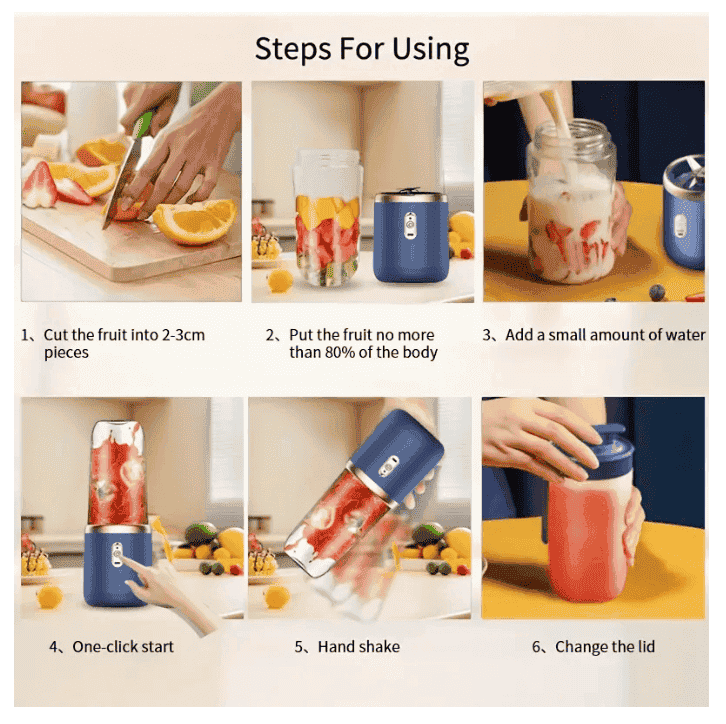 Steps For Using

1、Cut the fruit into 2-3cm pieces

2、Put the fruit no more than 80% of the body

3、Add a small amount of water

4、One-click start

5、Hand shake

6、Change the lid