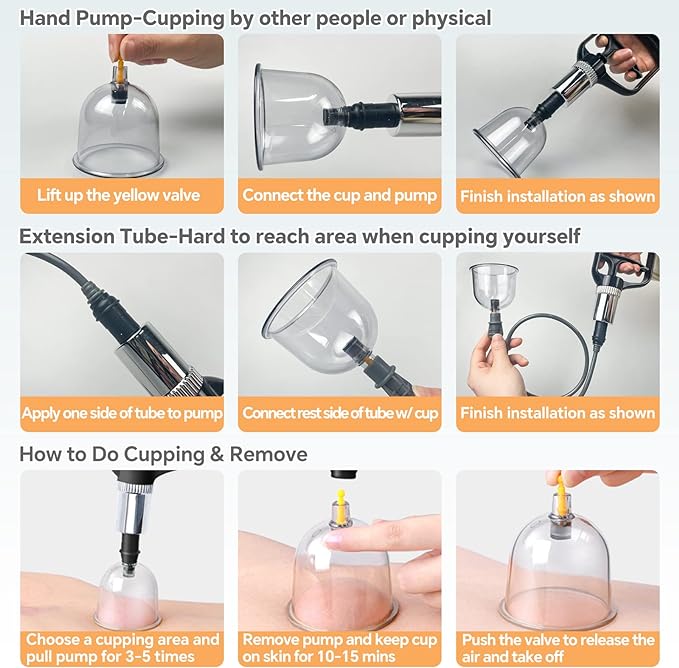 Hand Pump-Cupping by other people or physical

Lift up the yellow valve

Connect the cup and pump

Finish installation as shown

Extension Tube-Hard to reach area when cupping yourself

Apply one side of tube to pump

Connect rest side of tube w/ cup

Finish installation as shown

How to Do Cupping & Remove

Choose a cupping area and pull pump for 3-5 times

Remove pump and keep cup on skin for 10-15 mins

Push the valve to release the air and take off